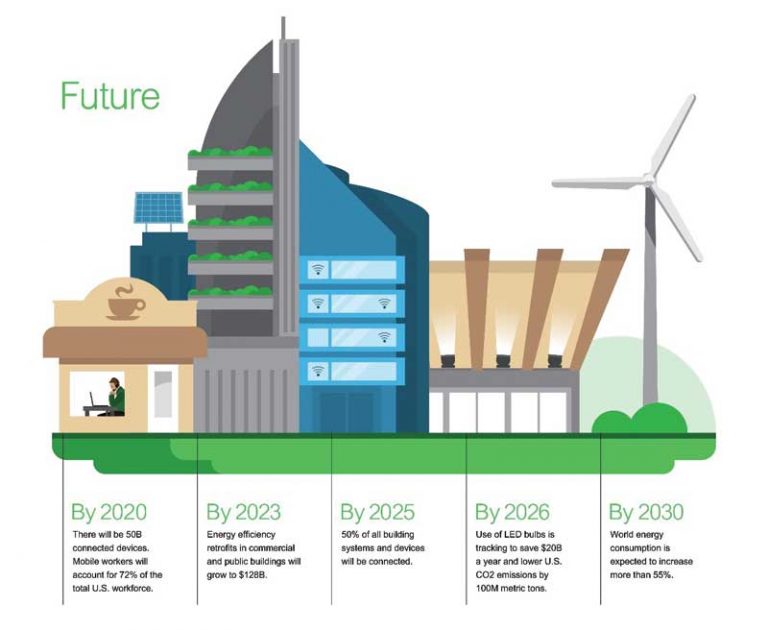 Future

By 2020
There will be 50B connected devices. Mobile workers will account for 72% of the total U.S. workforce.

By 2023
Energy efficiency retrofits in commercial and public buildings will grow to $128B.

By 2025
50% of all building systems and devices will be connected.

By 2026
Use of LED bulbs is tracking to save $20B a year and lower U.S. CO2 emissions by 100M metric tons.

By 2030
World energy consumption is expected to increase more than 55%.