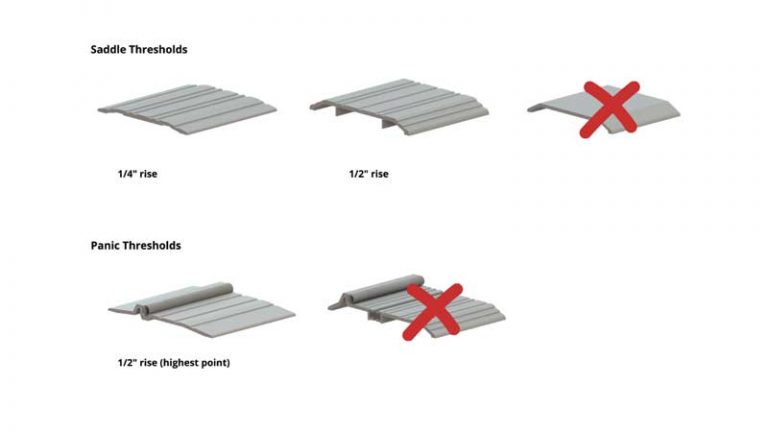 Saddle Thresholds

1/4" rise

1/2" rise

Panic Thresholds

1/2" rise (highest point)