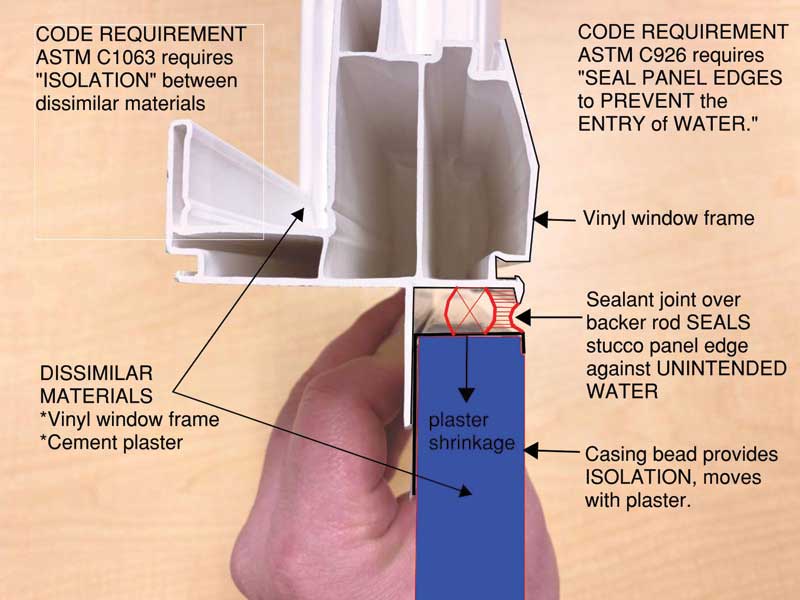 CODE REQUIREMENT
ASTM C1063 requires "ISOLATION" between dissimilar materials

CODE REQUIREMENT
ASTM C926 requires "SEAL PANEL EDGES to PREVENT the ENTRY of WATER."

Vinyl window frame

Sealant joint over backer rod SEALS stucco panel edge against UNINTENDED WATER

DISSIMILAR MATERIALS
*Vinyl window frame
*Cement plaster

plaster shrinkage

Casing bead provides ISOLATION, moves with plaster.