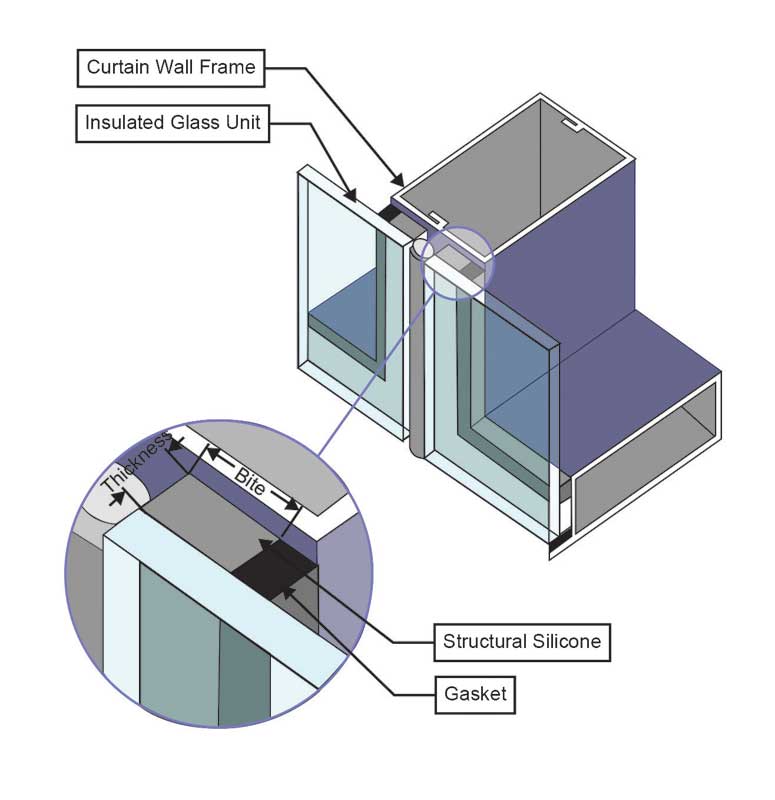 Curtain Wall Frame

Insulated Glass Unit

Thickness

Bite

Structural Silicone

Gasket