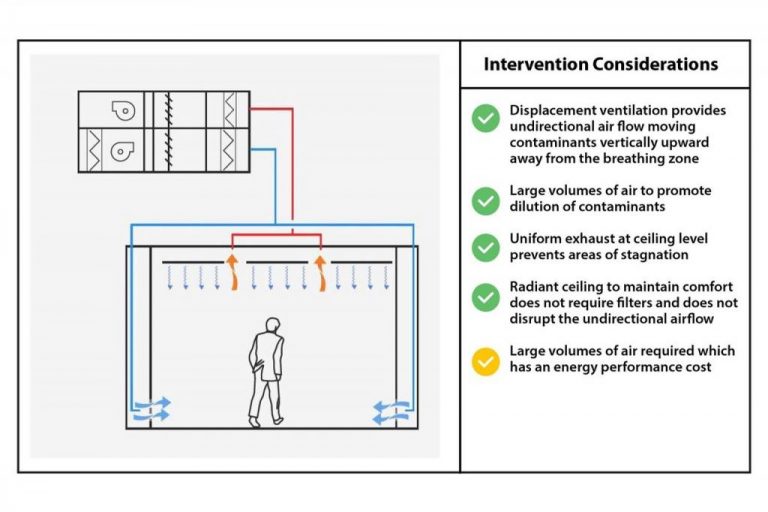 Intervention Considerations

Displacement ventilation provides undirectional air flow moving contaminants vertically upward away from the breathing zone

Large volumes of air to promote dilution of contaminants

Uniform exhaust at ceiling level prevents areas of stagnation

Radiant ceiling to maintain comfort does not require filters and does not disrupt the undirectional airflow

Large volumes of air required which has an energy performance cost