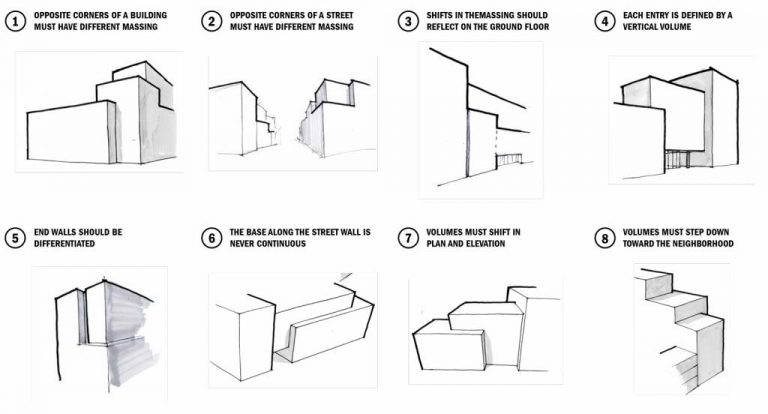 1 OPPOSITE CORNERS OF A BUILDING MUST HAVE DIFFERENT MASSING

2 OPPOSITE CORNERS OF A STREET MUST HAVE DIFFERENT MASSING

3 SHIFTS IN THEMASSING SHOULD REFLECT ON THE GROUND FLOOR

4 EACH ENTRY IS DEFINED BY A VERTICAL VOLUME

5 END WALLS SHOULD BE DIFFERENTIATED

6 THE BASE ALONG THE STREET WALL IS NEVER CONTINUOUS

7 VOLUMES MUST SHIFT IN PLAN AND ELEVATION

8 VOLUMES MUST STEP DOWN TOWARD THE NEIGHBORHOOD