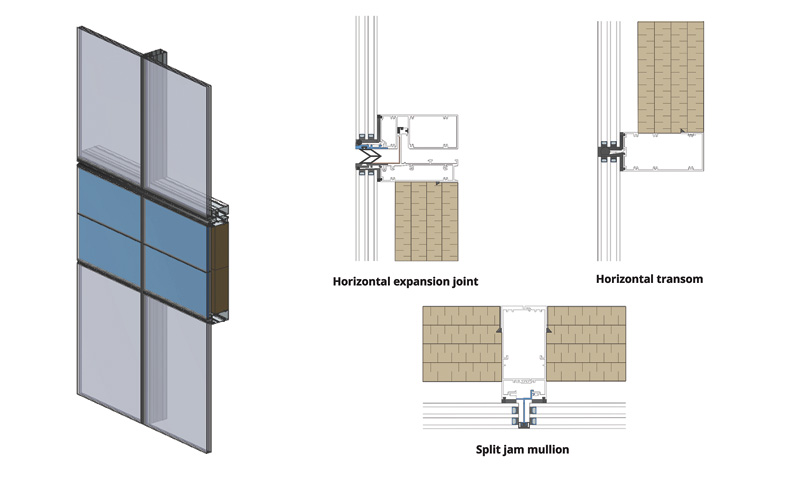 Horizontal expansion joint

Horizontal transom

Split jam mullion