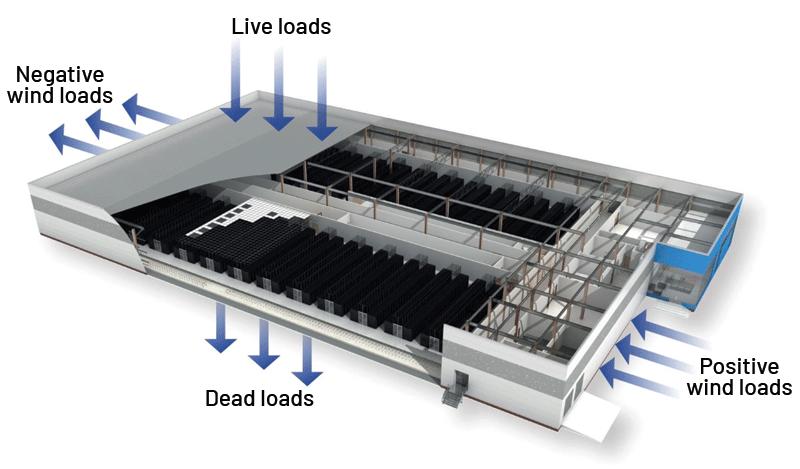 Live loads

Negative wind loads

Dead loads

Positive wind loads